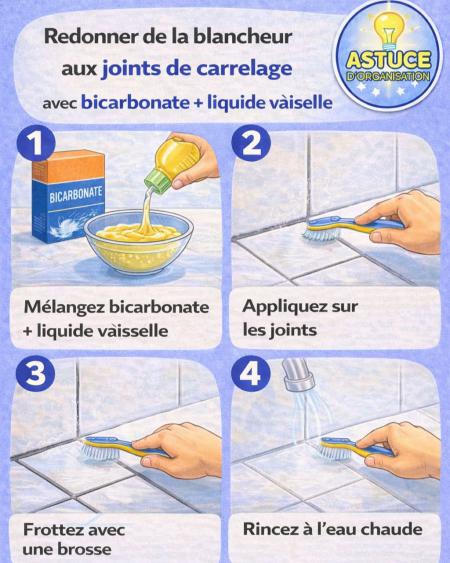 Redonner de la blancheur aux joints de carrelage avec bicarbonate + liquide vàisselle

ASTUCE D'ORGANISATION

1

BICARBONATE

Mélangez bicarbonate + liquide vàisselle

2

Appliquez sur les joints

3

Frottez avec une brosse

4

Rincez à l'eau chaude