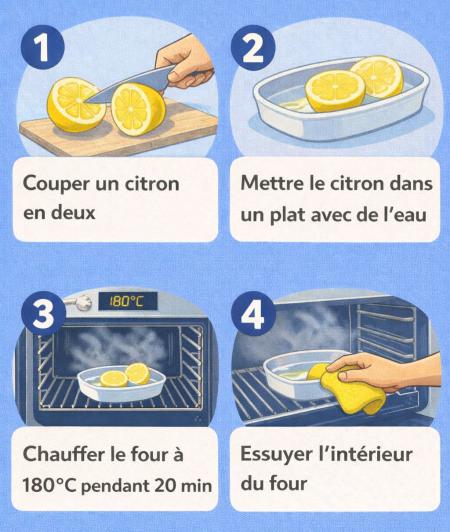 1

Couper un citron en deux

2

Mettre le citron dans un plat avec de l'eau

3

180°C

Chauffer le four à 180°C pendant 20 min

4

Essuyer l'intérieur du four