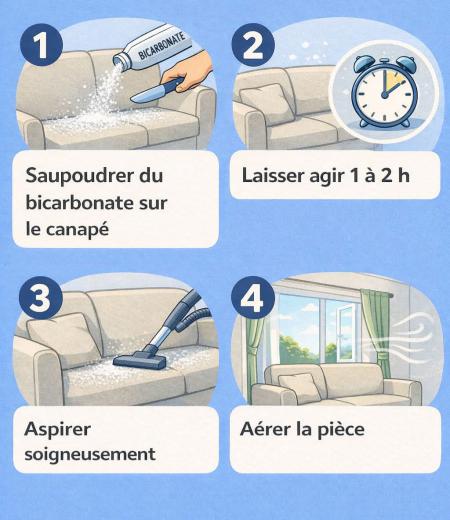 1
BICARBONATE
Saupoudrer du bicarbonate sur le canapé

2
Laisser agir 1 à 2 h

3
Aspirer soigneusement

4
Aérer la pièce