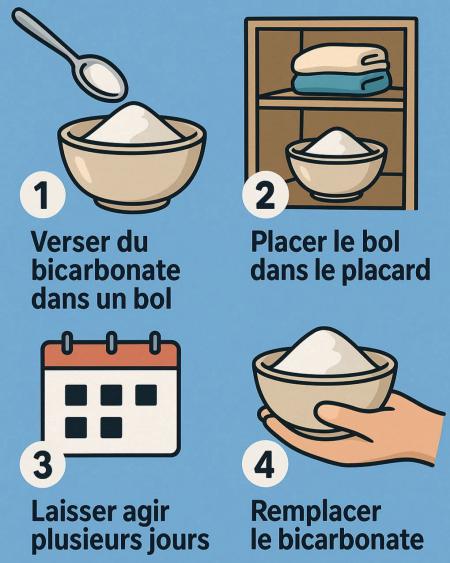 1

Verser du bicarbonate dans un bol

2

Placer le bol dans le placard

3

Laisser agir plusieurs jours

4

Remplacer le bicarbonate