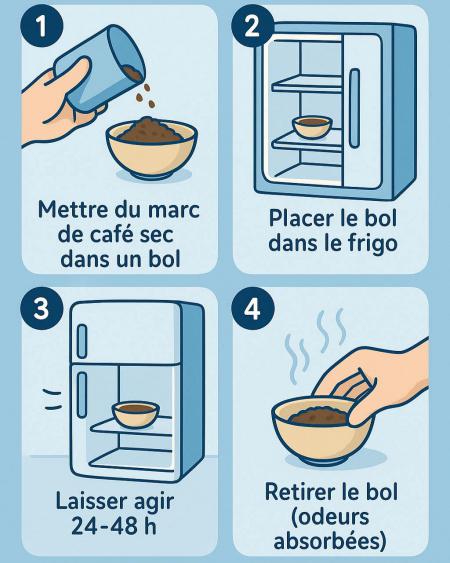 1

Mettre du marc de café sec dans un bol

2

Placer le bol dans le frigo

3

Laisser agir 24-48 h

4

Retirer le bol (odeurs absorbées)