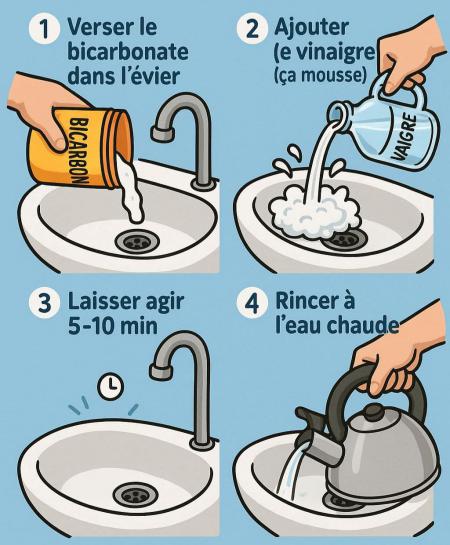 1 Verser le bicarbonate dans l'évier

BICARBON

2 Ajouter (e vinaigre (ça mousse)

VAIGRE

3 Laisser agir 5-10 min

4 Rincer à l'eau chaude