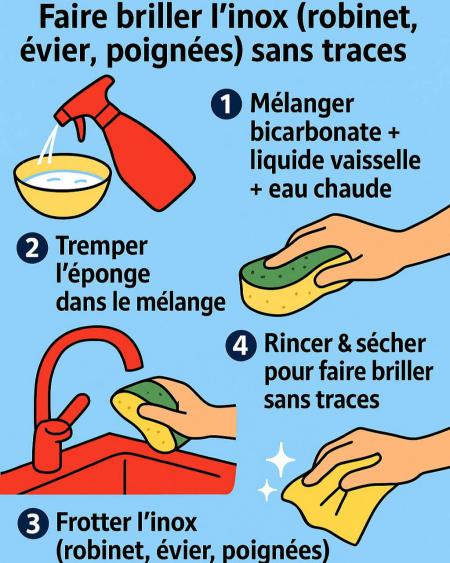 Faire briller l'inox (robinet, évier, poignées) sans traces

1 Mélanger bicarbonate + liquide vaisselle + eau chaude

2 Tremper l'éponge dans le mélange

4 Rincer & sécher pour faire briller sans traces

3 Frotter l'inox (robinet, évier, poignées)