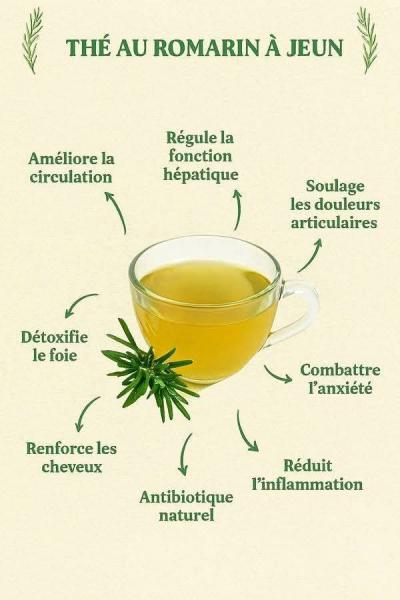 THÉ AU ROMARIN À JEUN

Améliore la circulation

Régule la fonction hépatique

Soulage les douleurs articulaires

Détoxifie le foie

Combattre l'anxiété

Renforce les cheveux

Antibiotique naturel

Réduit l'inflammation