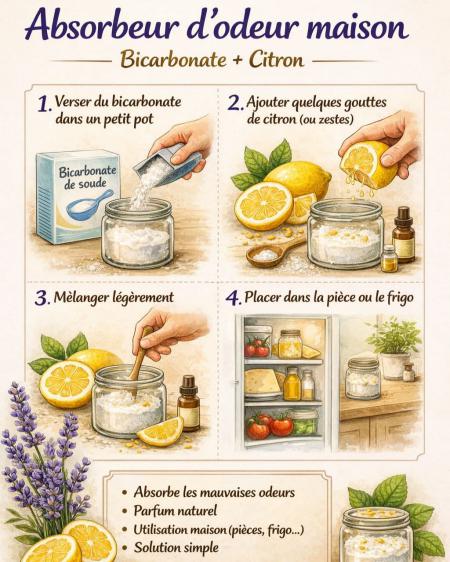 Absorbeur d'odeur maison

Bicarbonate + Citron

1. Verser du bicarbonate dans un petit pot

Bicarbonate de soude

2. Ajouter quelques gouttes de citron (ou zestes)

3. Mèlanger légèrement

4. Placer dans la pièce ou le frigo

• Absorbe les mauvaises odeurs
• Parfum naturel
• Utilisation maison (pièces, frigo...)
• Solution simple