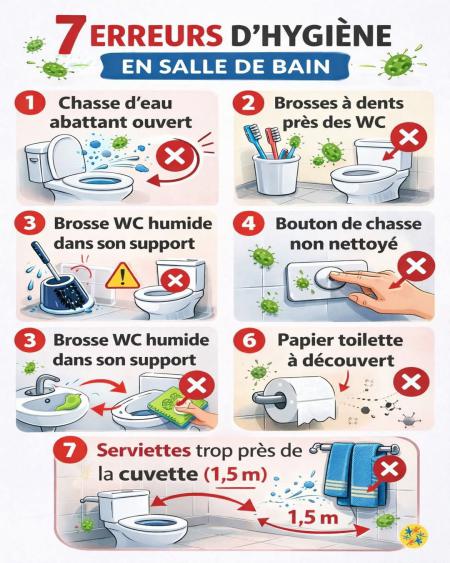 7 ERREURS D'HYGIÈNE
EN SALLE DE BAIN

1 Chasse d'eau abattant ouvert

2 Brosses à dents près des WC

3 Brosse WC humide dans son support

4 Bouton de chasse non nettoyé

3 Brosse WC humide dans son support

6 Papier toilette à découvert

7 Serviettes trop près de la cuvette (1,5 m)

1,5 m