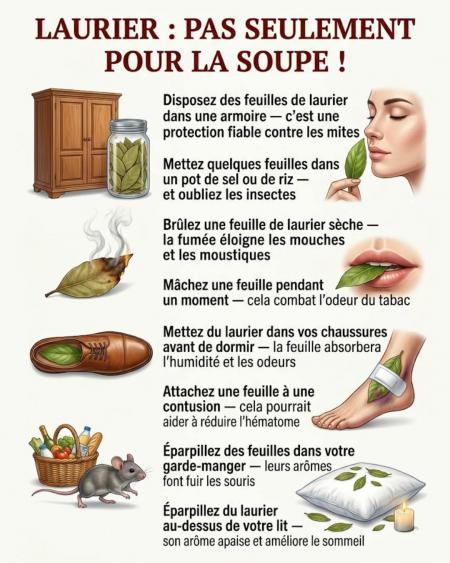 LAURIER : PAS SEULEMENT POUR LA SOUPE !

Disposez des feuilles de laurier dans une armoire — c'est une protection fiable contre les mites

Mettez quelques feuilles dans un pot de sel ou de riz — et oubliez les insectes

Brûlez une feuille de laurier sèche — la fumée éloigne les mouches et les moustiques

Mâchez une feuille pendant un moment — cela combat l'odeur du tabac

Mettez du laurier dans vos chaussures avant de dormir — la feuille absorbera l'humidité et les odeurs

Attachez une feuille à une contusion — cela pourrait aider à réduire l'hématome

Éparpillez des feuilles dans votre garde-manger — leurs arômes font fuir les souris

Éparpillez du laurier au-dessus de votre lit — son arôme apaise et améliore le sommeil