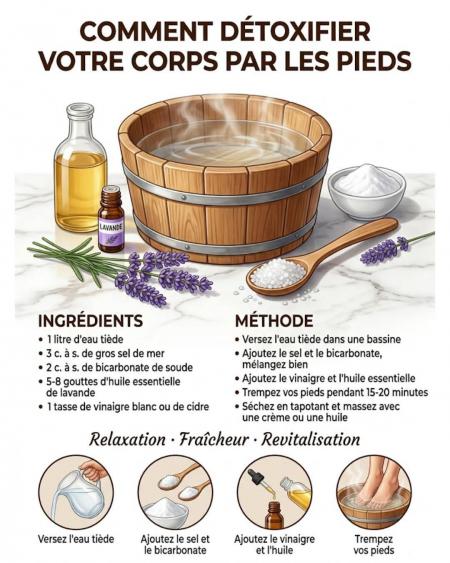 COMMENT DÉTOXIFIER VOTRE CORPS PAR LES PIEDS

LAVANDE

INGRÉDIENTS
• 1 litre d'eau tiède
• 3 c. à s. de gros sel de mer
• 2 c. à s. de bicarbonate de soude
• 5-8 gouttes d'huile essentielle de lavande
• 1 tasse de vinaigre blanc ou de cidre

MÉTHODE
• Versez l'eau tiède dans une bassine
• Ajoutez le sel et le bicarbonate, mélangez bien
• Ajoutez le vinaigre et l'huile essentielle
• Trempez vos pieds pendant 15-20 minutes
• Séchez en tapotant et massez avec une crème ou une huile

Relaxation · Fraîcheur · Revitalisation

Versez l'eau tiède

Ajoutez le sel et le bicarbonate

Ajoutez le vinaigre et l'huile

Trempez vos pieds