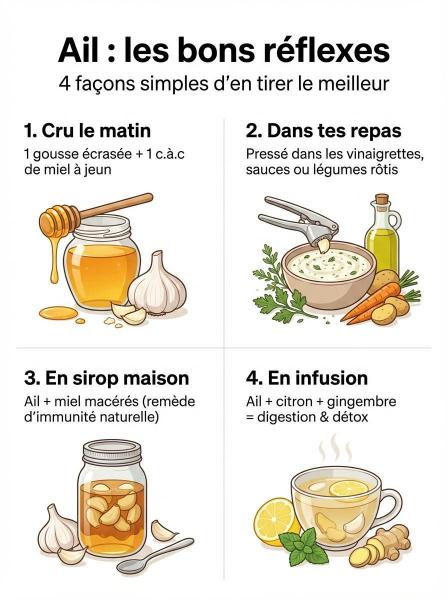 Ail : les bons réflexes
4 façons simples d'en tirer le meilleur

1. Cru le matin
1 gousse écrasée + 1 c.à.c de miel à jeun

2. Dans tes repas
Pressé dans les vinaigrettes, sauces ou légumes rôtis

3. En sirop maison
Ail + miel macérés (remède d'immunité naturelle)

4. En infusion
Ail + citron + gingembre = digestion & détox