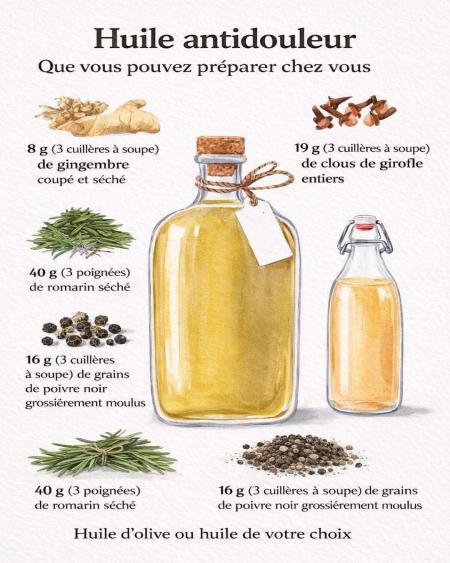 Huile antidouleur
Que vous pouvez préparer chez vous

8 g (3 cuillères à soupe) de gingembre coupé et séché

19 g (3 cuillères à soupe) de clous de girofle entiers

40 g (3 poignées) de romarin séché

16 g (3 cuillères à soupe) de grains de poivre noir grossiérement moulus

40 g (3 poignées) de romarin séché

16 g (3 cuillères à soupe) de grains de poivre noir grossiérement moulus

Huile d'olive ou huile de votre choix